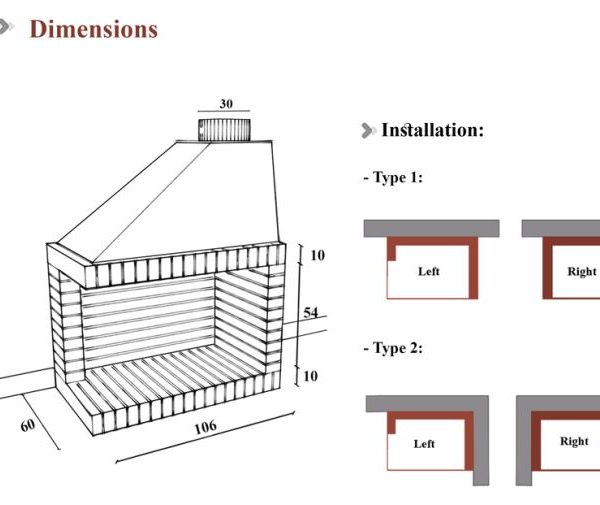 Dimensions

30

10

54

10

60

106

Installation:

- Type 1:

Left

Right

- Type 2:

Left

Right