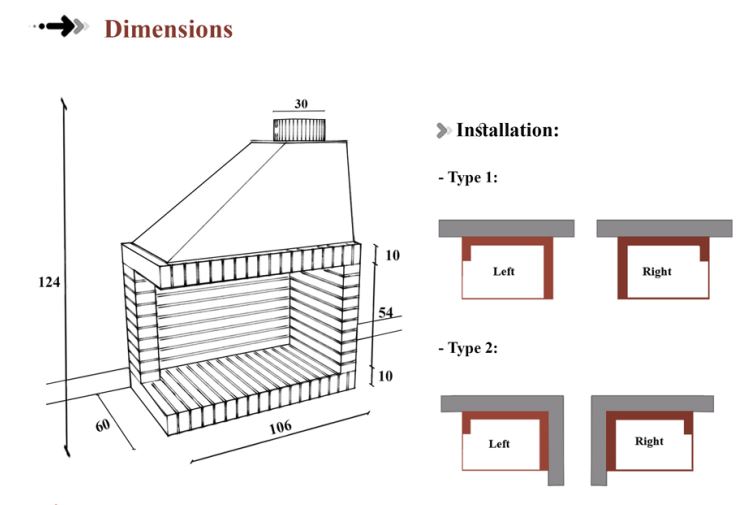 Dimensions

30

124

10

54

10

60

106

Installation:

- Type 1:

Left

Right

- Type 2:

Left

Right